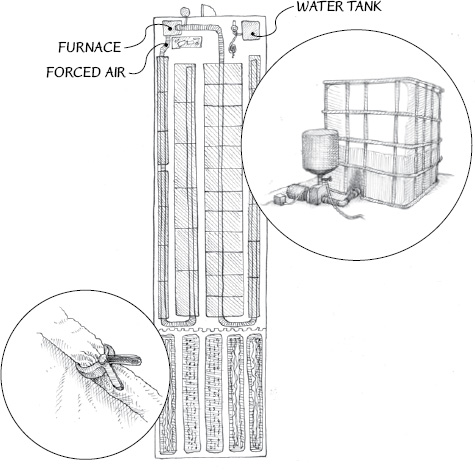 WATER TANK

FURNACE

FORCED AIR