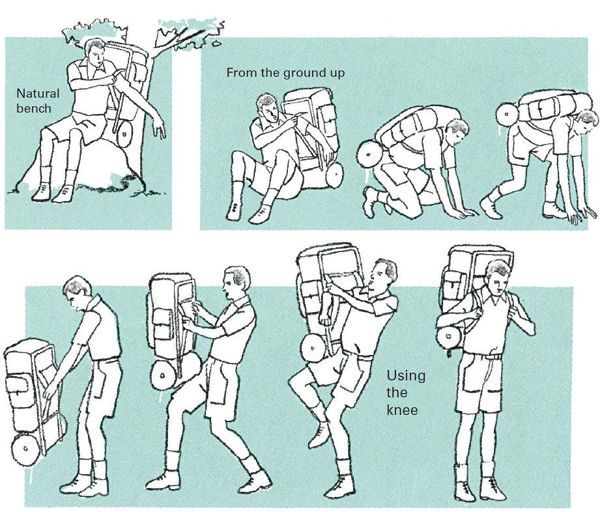 Natural bench

From the ground up

Using the knee